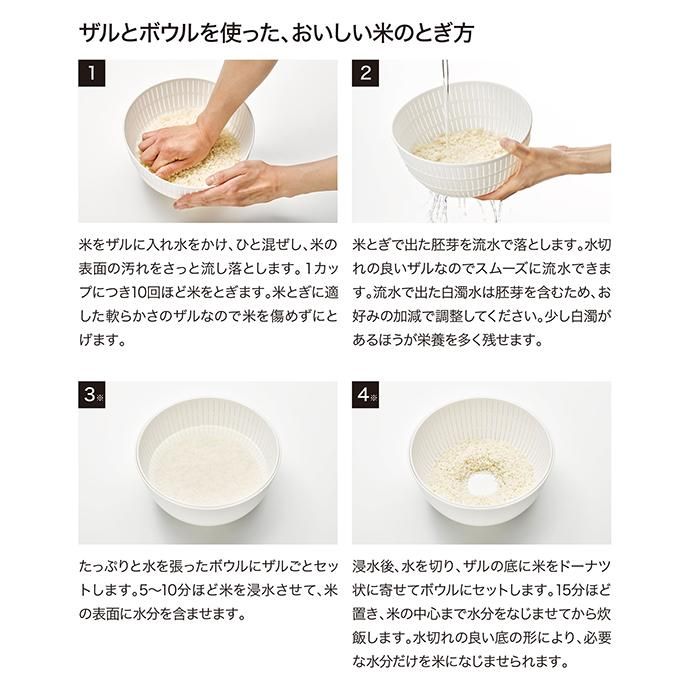 ザルとボウルを使った、おいしい米のとぎ方

1

米をザルに入れ水をかけ、ひと混ぜし、米の表面の汚れをさっと流し落とします。1カップにつき10回ほど米をとぎます。米とぎに適した軟らかさのザルなので米を傷めずにとげます。

2

米とぎで出た胚芽を流水で落とします。水切れの良いザルなのでスムーズに流水できます。流水で出た白濁水は胚芽を含むため、お好みの加減で調整してください。少し白濁があるほうが栄養を多く残せます。

3※

たっぷりと水を張ったボウルにザルごとセットします。5〜10分ほど米を浸水させて、米の表面に水分を含ませます。

4※

浸水後、水を切り、ザルの底に米をドーナツ状に寄せてボウルにセットします。15分ほど置き、米の中心まで水分をなじませてから炊飯します。水切れの良い底の形により、必要な水分だけを米になじませられます。